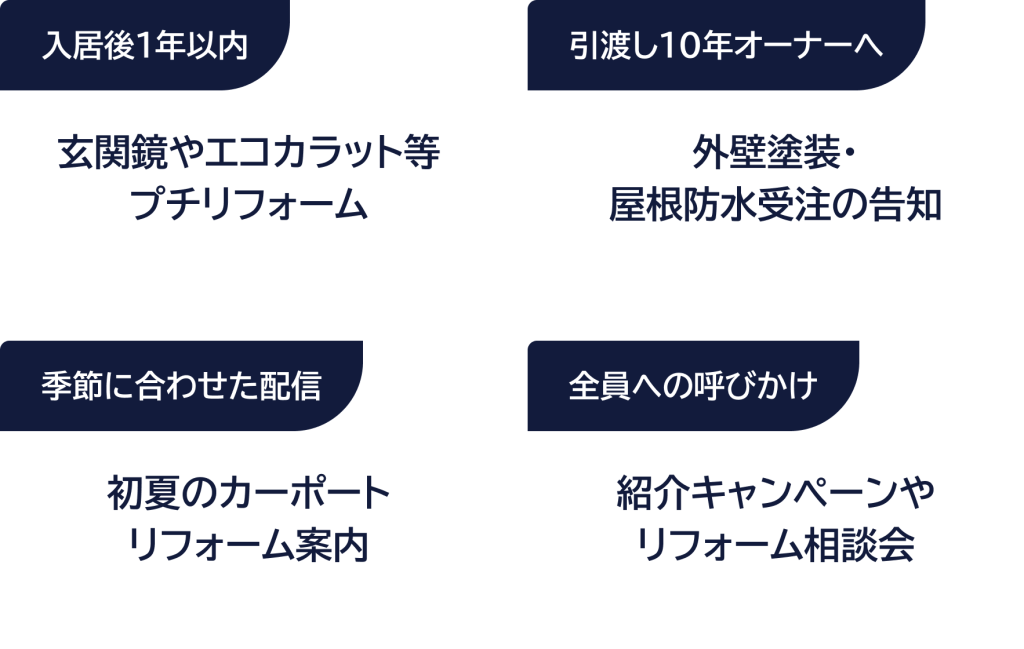 入居後1年以内

玄関鏡やエコカラット等
プチリフォーム

引渡し10年オーナーへ

外壁塗装・
屋根防水受注の告知

季節に合わせた配信

初夏のカーポート
リフォーム案内

全員への呼びかけ

紹介キャンペーンや
リフォーム相談会